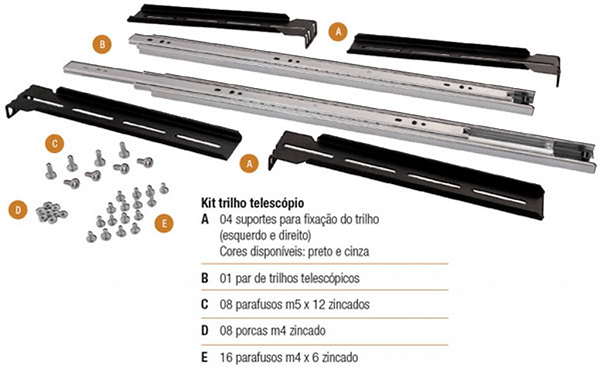 B

A

C

A

D

E

Kit trilho telescópio

A 04 suportes para fixação do trilho (esquerdo e direito)
Cores disponíveis: preto e cinza

B 01 par de trilhos telescópicos

C 08 parafusos m5 x 12 zincados

D 08 porcas m4 zincado

E 16 parafusos m4 x 6 zincado